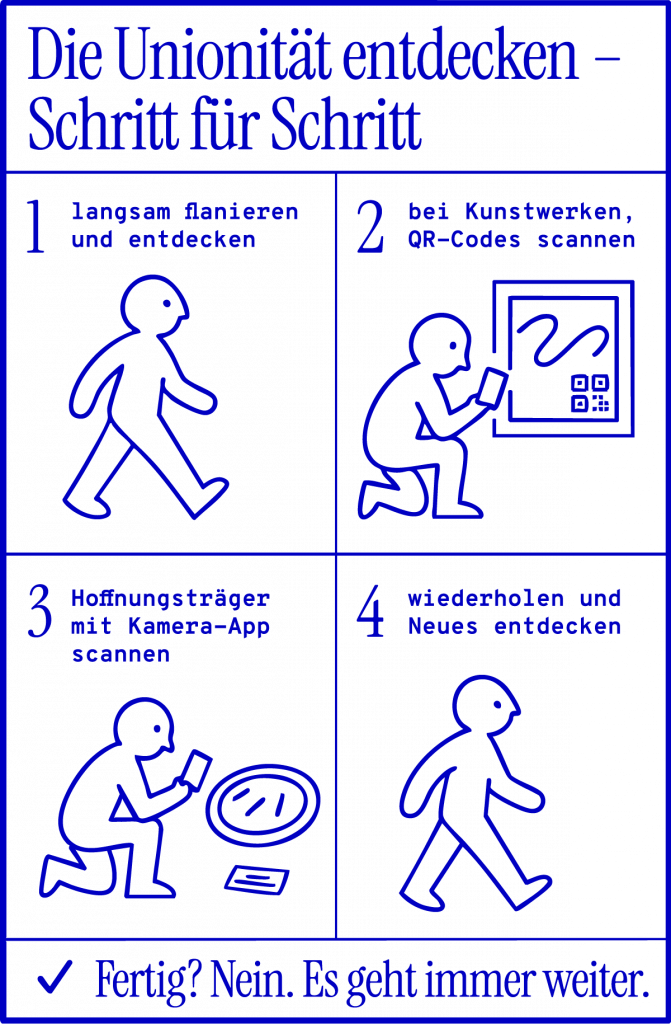 Die Unionität entdecken – Schritt für Schritt

1 langsam flanieren und entdecken

2 bei Kunstwerken, QR-Codes scannen

3 Hoffnungsträger mit Kamera-App scannen

4 wiederholen und Neues entdecken

✓ Fertig? Nein. Es geht immer weiter.